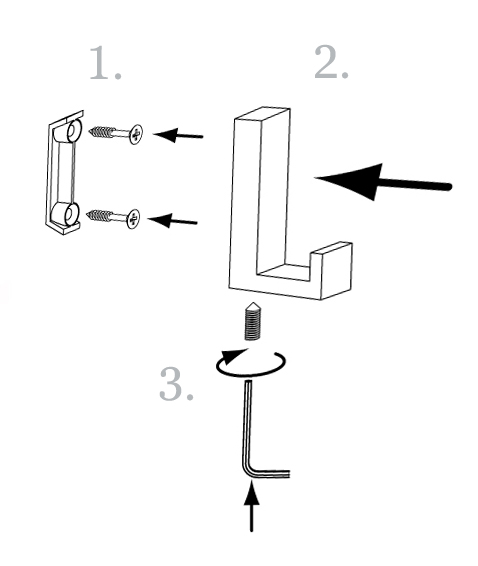 1.

2.

3.